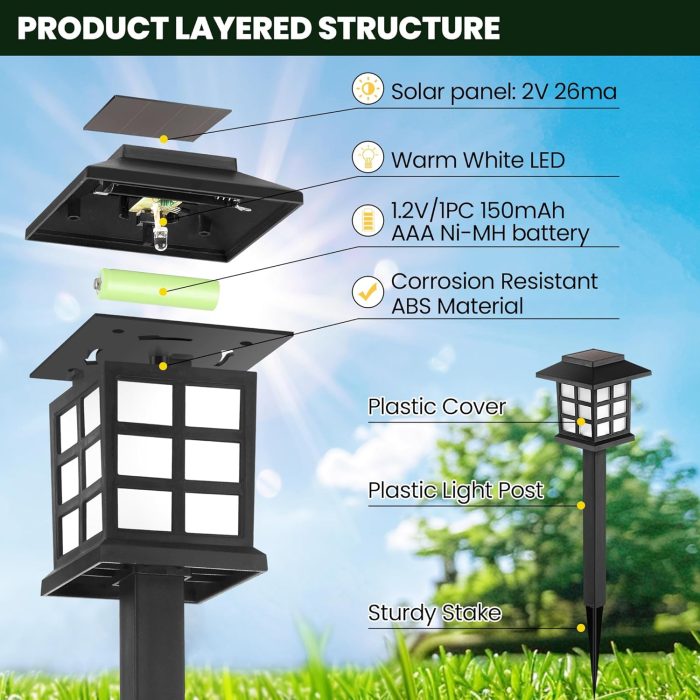 PRODUCT LAYERED STRUCTURE

Solar panel: 2V 26ma

Warm White LED

1.2V/1PC 150mAh AAA Ni-MH battery

Corrosion Resistant ABS Material

Plastic Cover

Plastic Light Post

Sturdy Stake